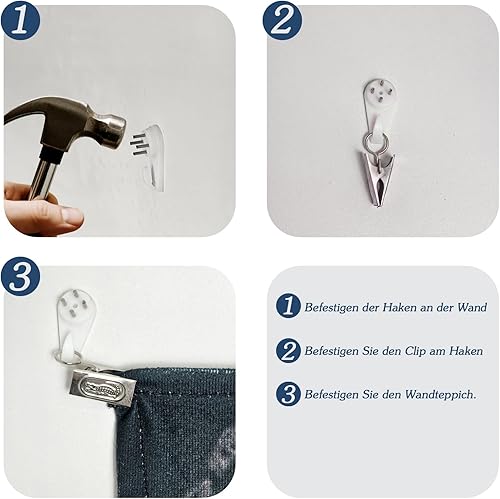 1

2

3

1 Befestigen der Haken an der Wand

2 Befestigen Sie den Clip am Haken

3 Befestigen Sie den Wandteppich.