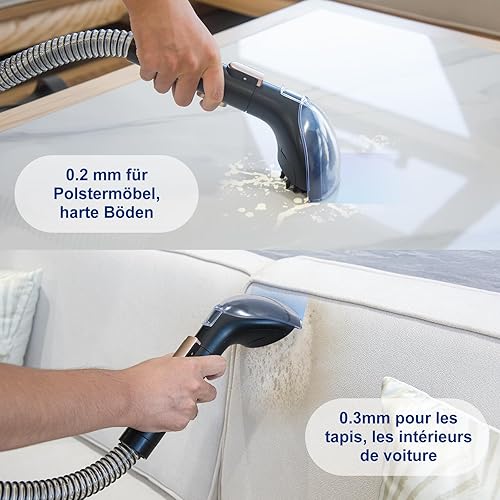 0.2 mm für Polstermöbel, harte Böden

0.3mm pour les tapis, les intérieurs de voiture