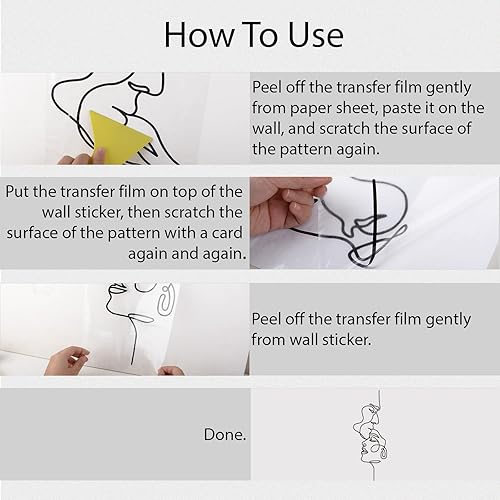 How To Use

Peel off the transfer film gently from paper sheet, paste it on the wall, and scratch the surface of the pattern again.

Put the transfer film on top of the wall sticker, then scratch the surface of the pattern with a card again and again.

Peel off the transfer film gently from wall sticker.

Done.