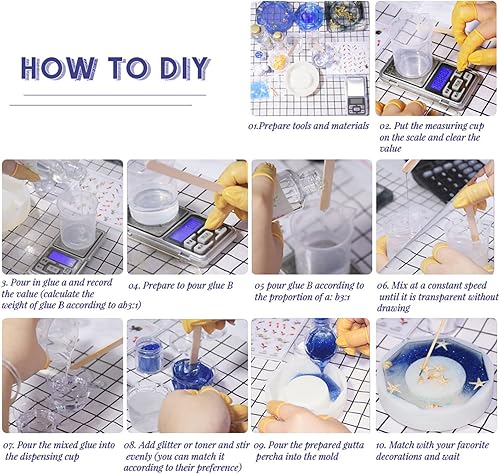 HOW TO DIY

01.Prepare tools and materials

02. Put the measuring cup on the scale and clear the value

3. Pour in glue a and record the value (calculate the weight of glue B according to ab3:1)

04. Prepare to pour glue B

05 pour glue B according to the proportion of a: b3:1

06. Mix at a constant speed until it is transparent without drawing

07. Pour the mixed glue into the dispensing cup

08. Add glitter or toner and stir evenly (you can match it according to their preference)

09. Pour the prepared gutta percha into the mold

10. Match with your favorite decorations and wait