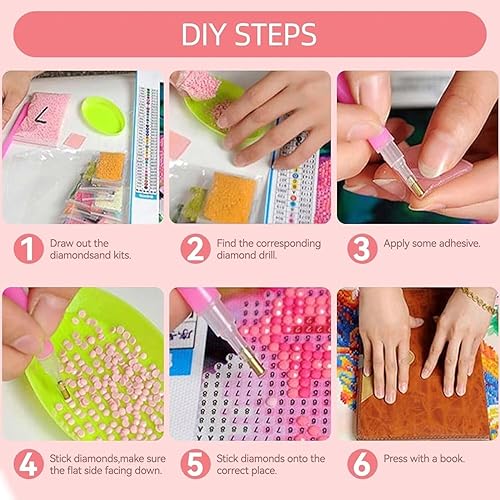 DIY STEPS

1 Draw out the diamondsand kits.

2 Find the corresponding diamond drill.

3 Apply some adhesive.

4 Stick diamonds,make sure the flat side facing down.

5 Stick diamonds onto the correct place.

6 Press with a book.