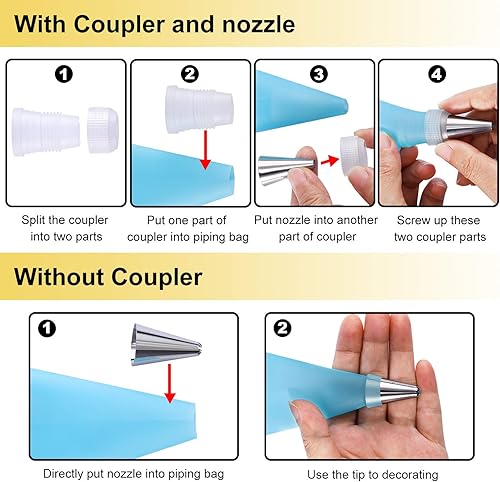 With Coupler and nozzle

1

Split the coupler into two parts

2

Put one part of coupler into piping bag

3

Put nozzle into another part of coupler

4

Screw up these two coupler parts

Without Coupler

1

Directly put nozzle into piping bag

2

Use the tip to decorating