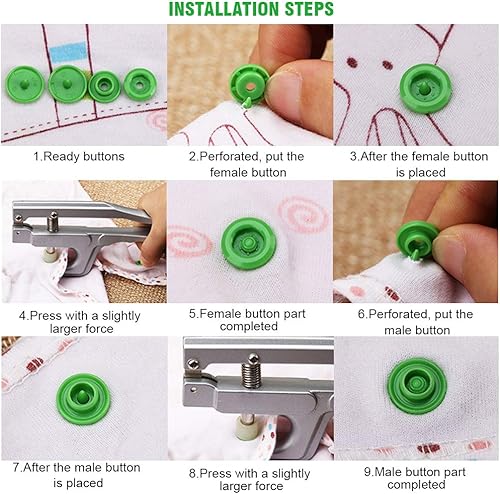 INSTALLATION STEPS

1.Ready buttons

2.Perforated, put the female button

3.After the female button is placed

4.Press with a slightly larger force

5.Female button part completed

6.Perforated, put the male button

7.After the male button is placed

8.Press with a slightly larger force

9.Male button part completed