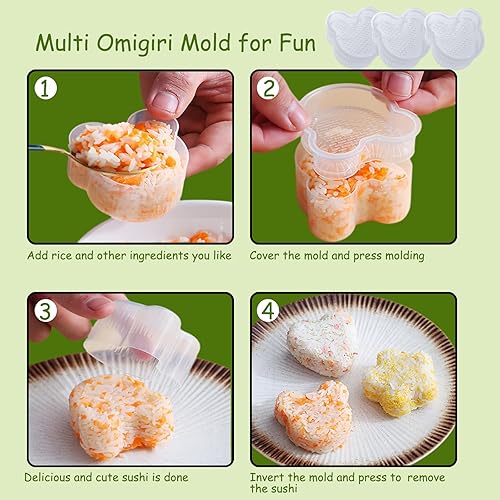 Multi Omigiri Mold for Fun

1

Add rice and other ingredients you like

2

Cover the mold and press molding

3

Delicious and cute sushi is done

4

Invert the mold and press to remove the sushi