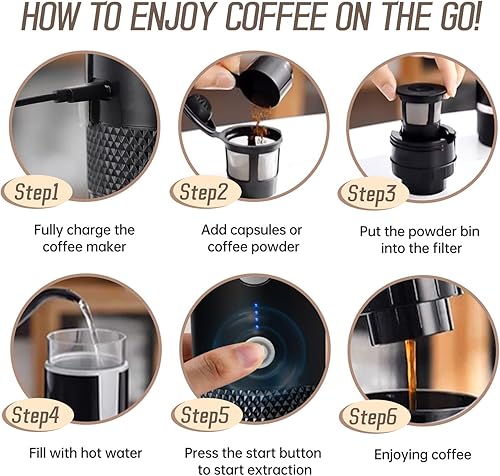 HOW TO ENJOY COFFEE ON THE GO!

Step1

Fully charge the coffee maker

Step2

Add capsules or coffee powder

Step3

Put the powder bin into the filter

Step4

Fill with hot water

Step5

Press the start button to start extraction

Step6

Enjoying coffee