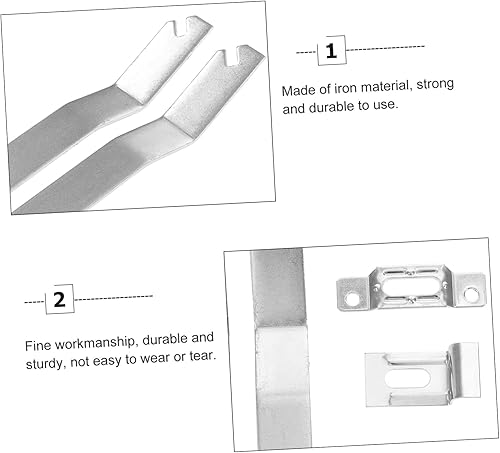 1

Made of iron material, strong and durable to use.

2

Fine workmanship, durable and sturdy, not easy to wear or tear.