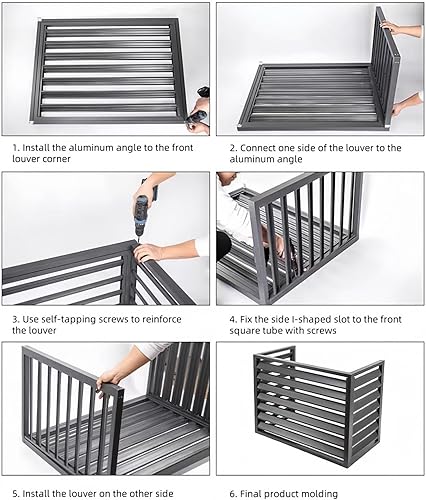 1. Install the aluminum angle to the front louver corner

2. Connect one side of the louver to the aluminum angle

3. Use self-tapping screws to reinforce the louver

4. Fix the side I-shaped slot to the front square tube with screws

5. Install the louver on the other side

6. Final product molding