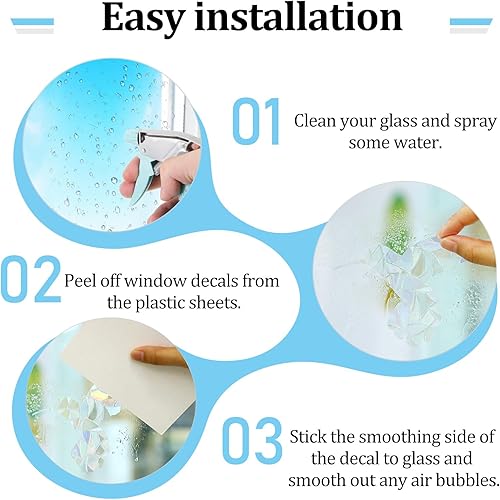 Easy installation

01 Clean your glass and spray some water.

02 Peel off window decals from the plastic sheets.

03 Stick the smoothing side of the decal to glass and smooth out any air bubbles.