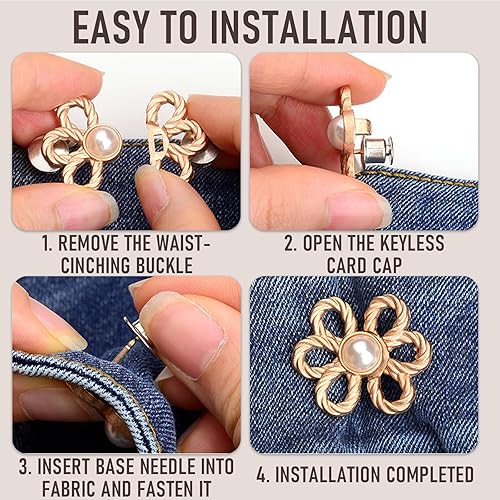 EASY TO INSTALLATION

1. REMOVE THE WAIST-CINCHING BUCKLE

2. OPEN THE KEYLESS CARD CAP

3. INSERT BASE NEEDLE INTO FABRIC AND FASTEN IT

4. INSTALLATION COMPLETED