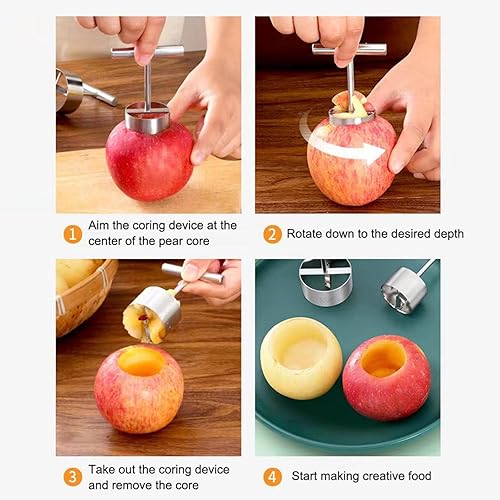 1 Aim the coring device at the center of the pear core

2 Rotate down to the desired depth

3 Take out the coring device and remove the core

4 Start making creative food