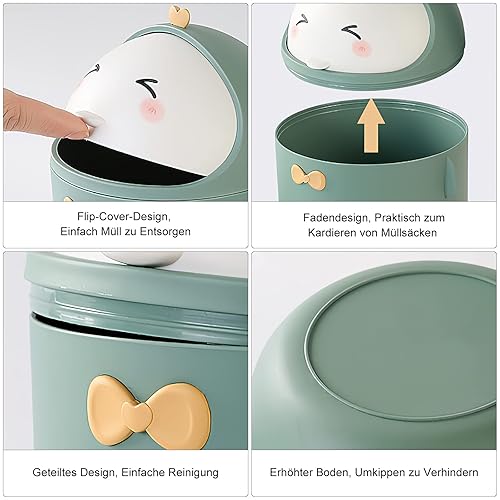 Flip-Cover-Design,
Einfach Müll zu Entsorgen

Fadendesign, Praktisch zum
Kardieren von Müllsäcken

Geteiltes Design, Einfache Reinigung

Erhöhter Boden, Umkippen zu Verhindern