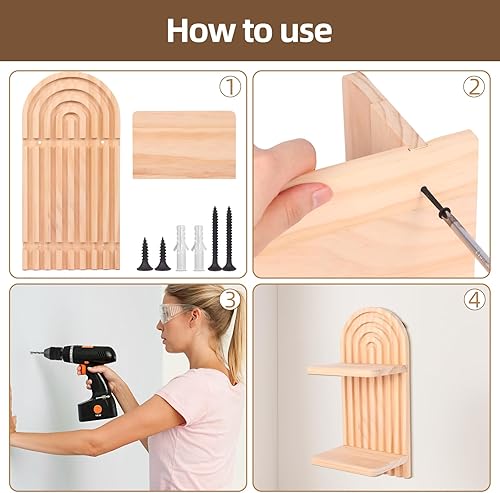 How to use

①

②

③

④