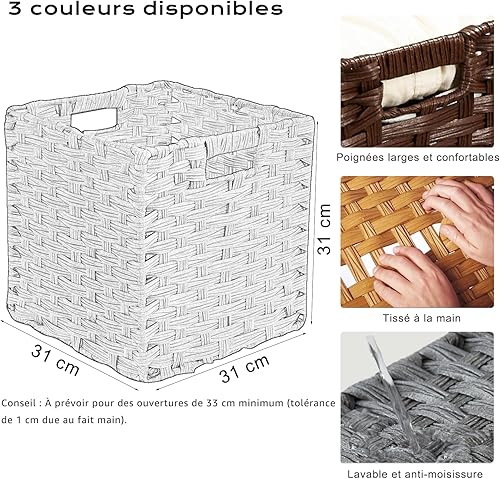 3 couleurs disponibles

31 cm

31 cm

31 cm

Conseil : À prévoir pour des ouvertures de 33 cm minimum (tolérance de 1 cm due au fait main).

Poignées larges et confortables

Tissé à la main

Lavable et anti-moisissure