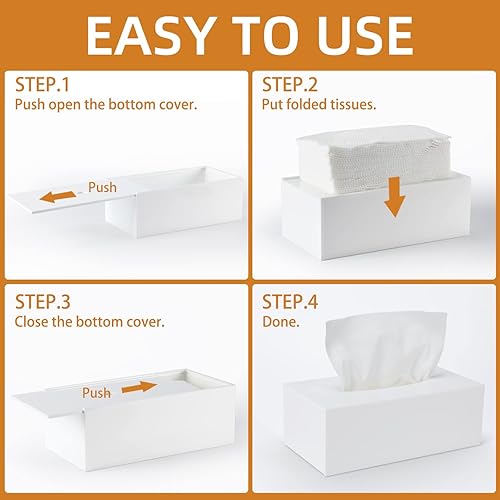 EASY TO USE

STEP.1
Push open the bottom cover.

Push

STEP.2
Put folded tissues.

STEP.3
Close the bottom cover.

Push

STEP.4
Done.