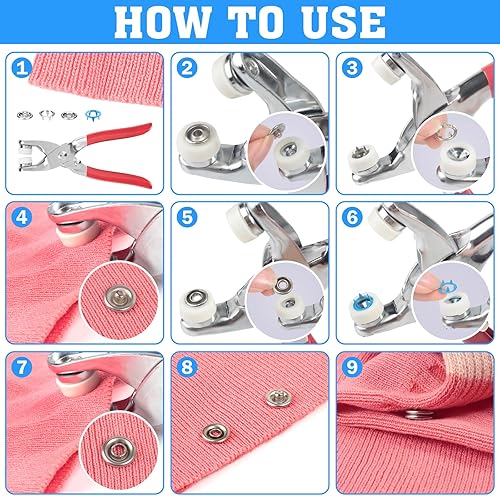 HOW TO USE

1

2

3

4

5

6

7

8

9