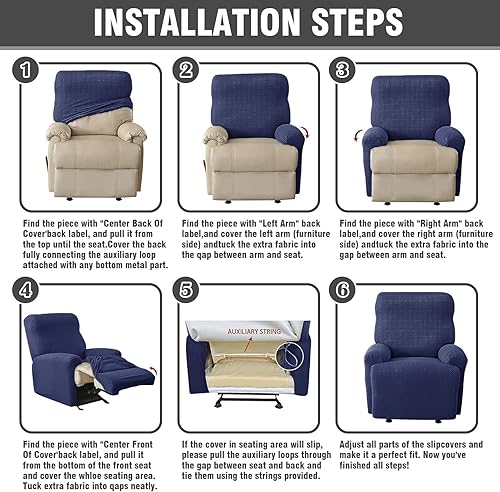 INSTALLATION STEPS

1

Find the piece with "Center Back Of Cover"back label, and pull it from the top until the seat.Cover the back fully connecting the auxiliary loop attached with any bottom metal part.

2

Find the piece with "Left Arm" back label,and cover the left arm (furniture side) andtuck the extra fabric into the qap between arm and seat.

3

Find the piece with "Right Arm" back label,and cover the right arm (furniture side) andtuck the extra fabric into the gap between arm and seat.

4

Find the piece with "Center Front Of Cover"back label, and pull it from the bottom of the front seat and cover the whloe seating area. Tuck extra fabric into qaps neatly.

5

AUXILIARY STRING

If the cover in seating area will slip, please pull the auxiliary loops through the gap between seat and back and tie them using the strings provided.

6

Adjust all parts of the slipcovers and make it a perfect fit. Now you've finished all steps!