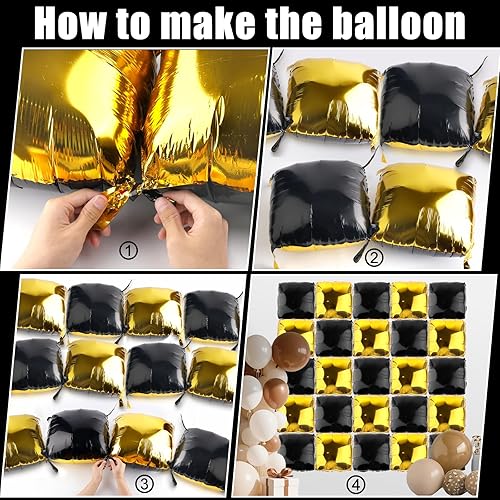 How to make the balloon

①

②

③

④