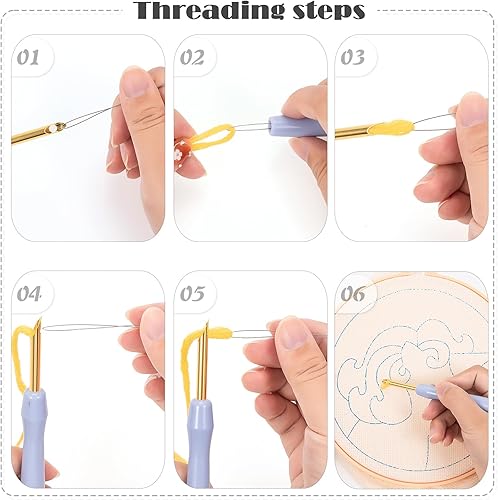 Threading steps

01

02

03

04

05

06