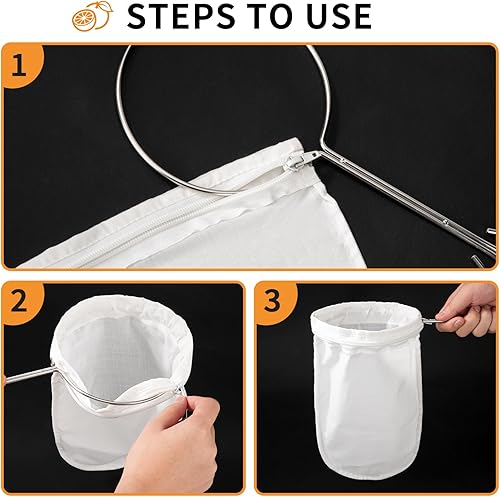 STEPS TO USE

1

2

3