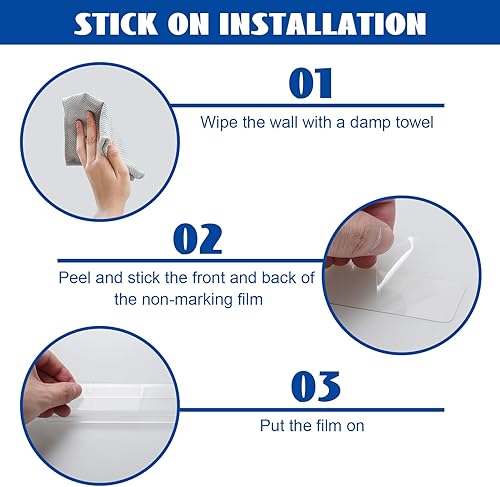 STICK ON INSTALLATION

01

Wipe the wall with a damp towel

02

Peel and stick the front and back of the non-marking film

03

Put the film on