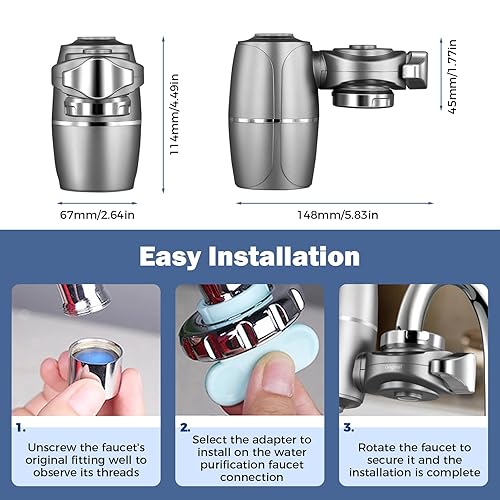 114mm/4.49in

67mm/2.64in

45mm/1.77in

148mm/5.83in

Easy Installation

1.
Unscrew the faucet's original fitting well to observe its threads

2.
Select the adapter to install on the water purification faucet connection

3.
Rotate the faucet to secure it and the installation is complete