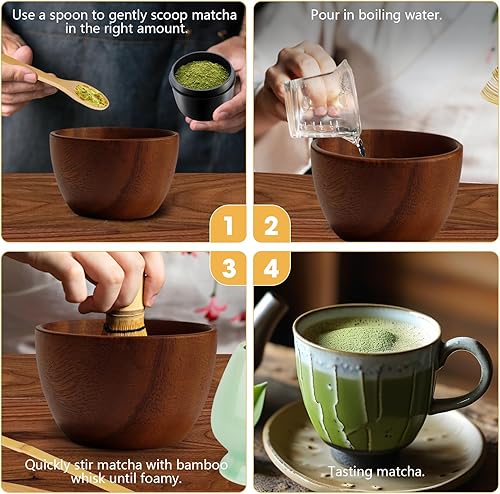 Use a spoon to gently scoop matcha in the right amount.

Pour in boiling water.

1

2

3

4

Quickly stir matcha with bamboo whisk until foamy.

Tasting matcha.