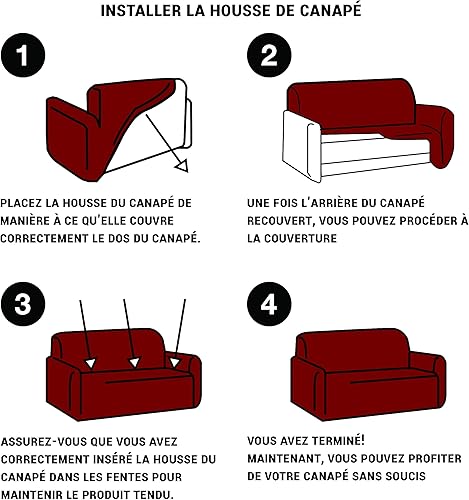 INSTALLER LA HOUSSE DE CANAPÉ

1

PLACEZ LA HOUSSE DU CANAPÉ DE MANIÈRE À CE QU'ELLE COUVRE CORRECTEMENT LE DOS DU CANAPÉ.

2

UNE FOIS L'ARRIÈRE DU CANAPÉ RECOUVERT, VOUS POUVEZ PROCÉDER À LA COUVERTURE

3

ASSUREZ-VOUS QUE VOUS AVEZ CORRECTEMENT INSÉRÉ LA HOUSSE DU CANAPÉ DANS LES FENTES POUR MAINTENIR LE PRODUIT TENDU.

4

VOUS AVEZ TERMINÉ!
MAINTENANT, VOUS POUVEZ PROFITER DE VOTRE CANAPÉ SANS SOUCIS