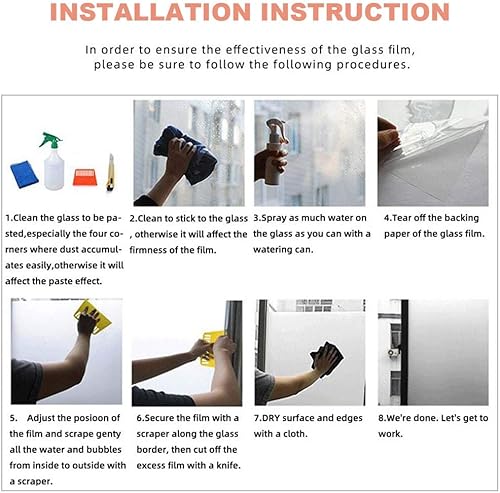 INSTALLATION INSTRUCTION

In order to ensure the effectiveness of the glass film, please be sure to follow the following procedures.

1.Clean the glass to be pasted,especially the four corners where dust accumulates easily,otherwise it will affect the paste effect.

2.Clean to stick to the glass , otherwise it will affect the firmness of the film.

3.Spray as much water on the glass as you can with a watering can.

4.Tear off the backing paper of the glass film.

5. Adjust the posioon of the film and scrape genty all the water and bubbles from inside to outside with a scraper.

6.Secure the film with a scraper along the glass border, then cut off the excess film with a knife.

7.DRY surface and edges with a cloth.

8.We're done. Let's get to work.