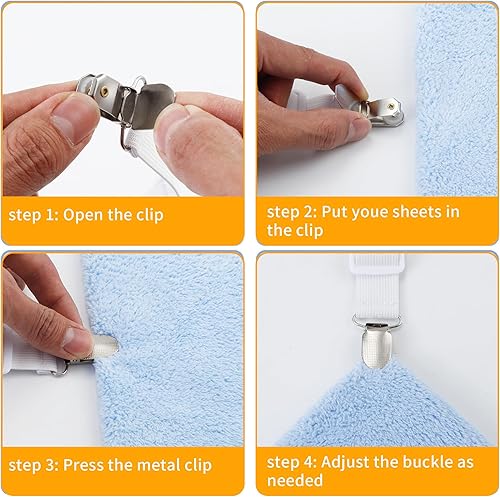 step 1: Open the clip

step 2: Put youe sheets in the clip

step 3: Press the metal clip

step 4: Adjust the buckle as needed