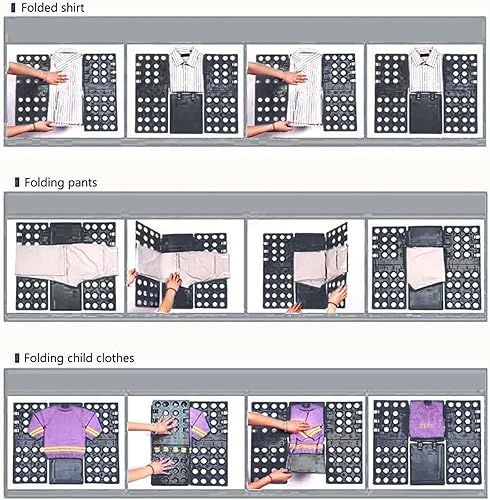 Folded shirt

Folding pants

Folding child clothes