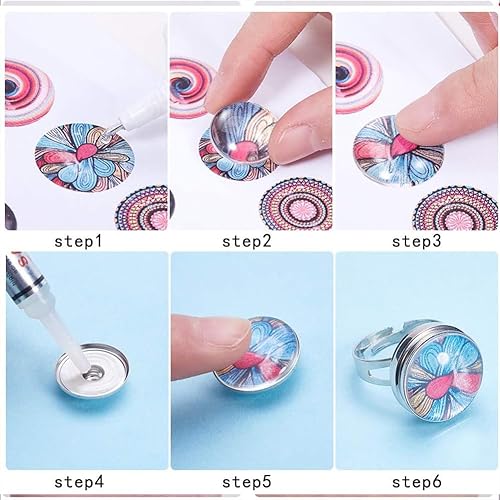 step1 step2 step3

step4 step5 step6