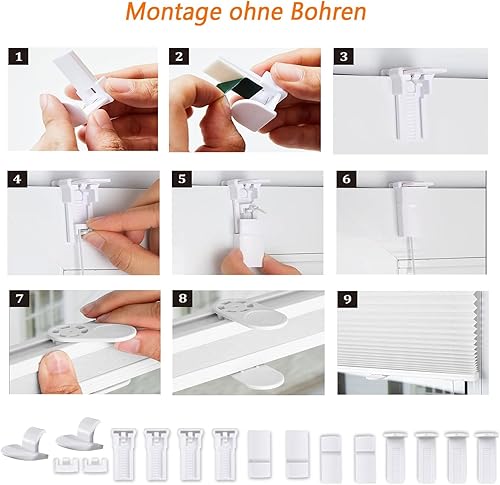 Montage ohne Bohren

1

2

3

4

5

6

7

8

9