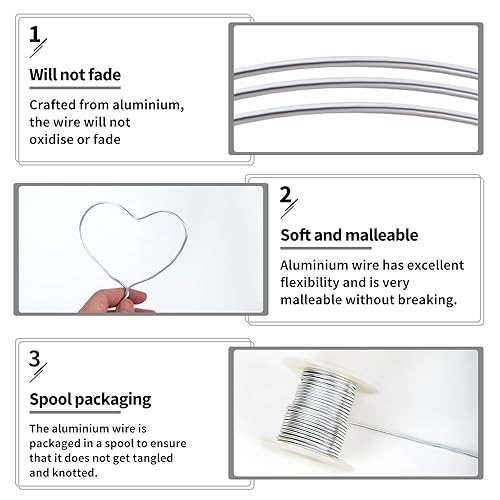 1

Will not fade

Crafted from aluminium, the wire will not oxidise or fade

2

Soft and malleable

Aluminium wire has excellent flexibility and is very malleable without breaking.

3

Spool packaging

The aluminium wire is packaged in a spool to ensure that it does not get tangled and knotted.