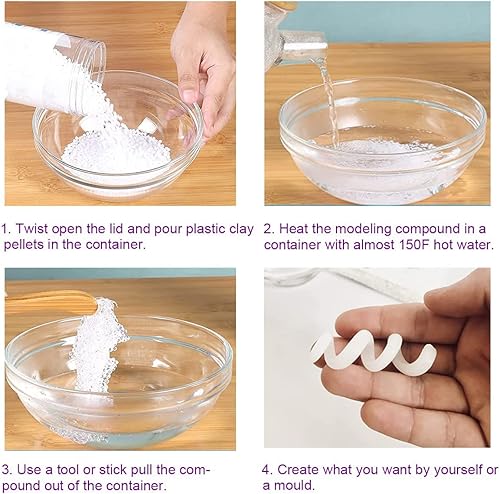 1. Twist open the lid and pour plastic clay pellets in the container.

2. Heat the modeling compound in a container with almost 150F hot water.

3. Use a tool or stick pull the compound out of the container.

4. Create what you want by yourself or a mould.