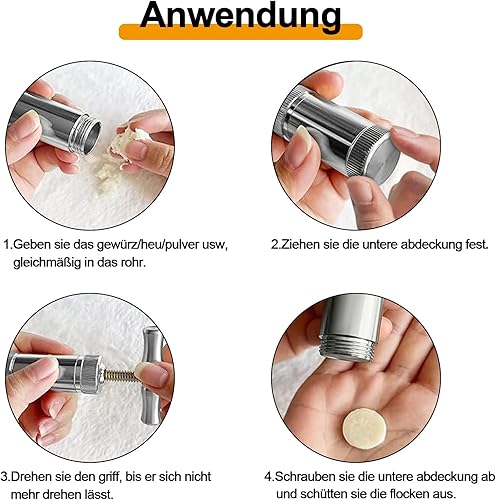 Anwendung

1.Geben sie das gewürz/heu/pulver usw, gleichmäßig in das rohr.

2.Ziehen sie die untere abdeckung fest.

3.Drehen sie den griff, bis er sich nicht mehr drehen lässt.

4.Schrauben sie die untere abdeckung ab und schütten sie die flocken aus.