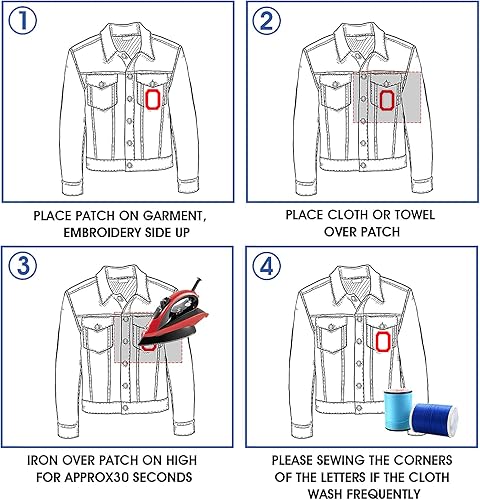 ①

PLACE PATCH ON GARMENT, EMBROIDERY SIDE UP

②

PLACE CLOTH OR TOWEL OVER PATCH

③

IRON OVER PATCH ON HIGH FOR APPROX30 SECONDS

④

PLEASE SEWING THE CORNERS OF THE LETTERS IF THE CLOTH WASH FREQUENTLY