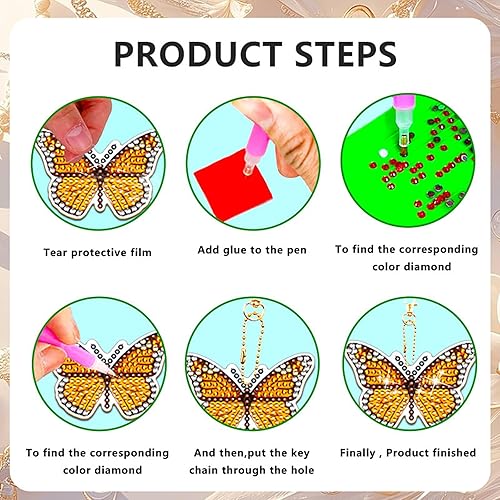 PRODUCT STEPS

Tear protective film

Add glue to the pen

To find the corresponding color diamond

To find the corresponding color diamond

And then,put the key chain through the hole

Finally , Product finished