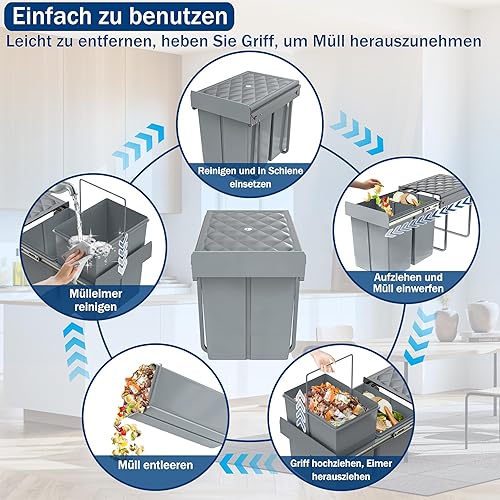 Einfach zu benutzen

Leicht zu entfernen, heben Sie Griff, um Müll herauszunehmen

Reinigen und in Schiene einsetzen

Aufziehen und Müll einwerfen

Griff hochziehen, Eimer herausziehen

Müll entleeren

Mülleimer reinigen