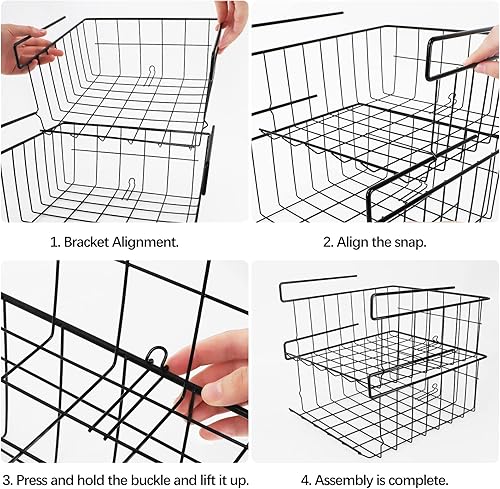 1. Bracket Alignment.

2. Align the snap.

3. Press and hold the buckle and lift it up.

4. Assembly is complete.