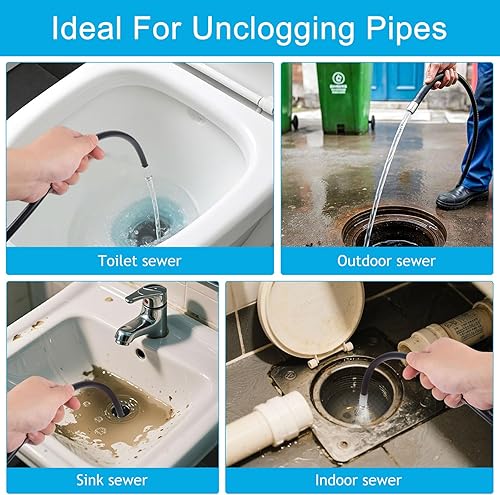 Ideal For Unclogging Pipes

Toilet sewer

Outdoor sewer

Sink sewer

Indoor sewer