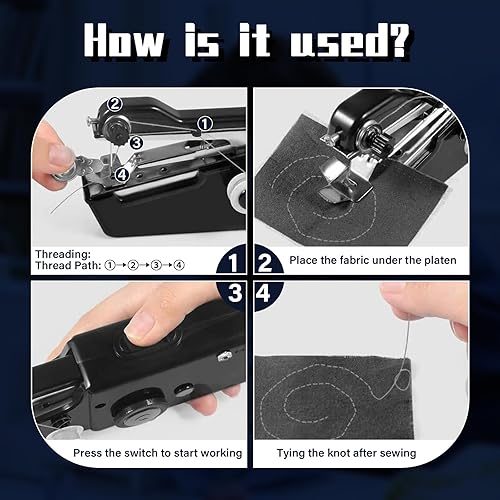 How is it used?

②
①
③
④

Threading:
Thread Path: ①→②→③→④

1

2

Place the fabric under the platen

3

4

Press the switch to start working

Tying the knot after sewing