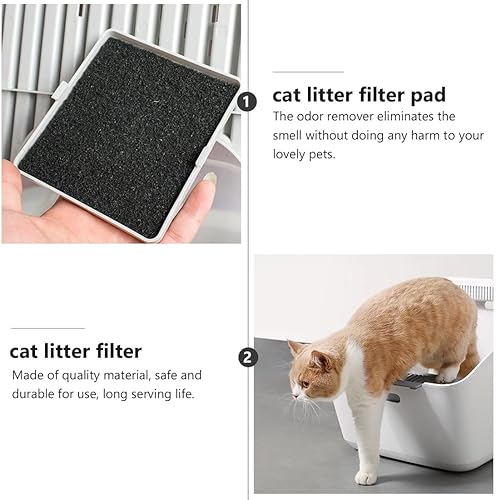 1

cat litter filter pad

The odor remover eliminates the smell without doing any harm to your lovely pets.

cat litter filter

Made of quality material, safe and durable for use, long serving life.

2