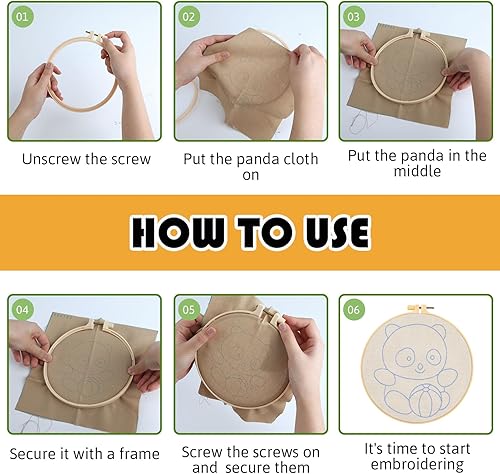 01

Unscrew the screw

02

Put the panda cloth on

03

Put the panda in the middle

HOW TO USE

04

Secure it with a frame

05

Screw the screws on and secure them

06

It's time to start embroidering