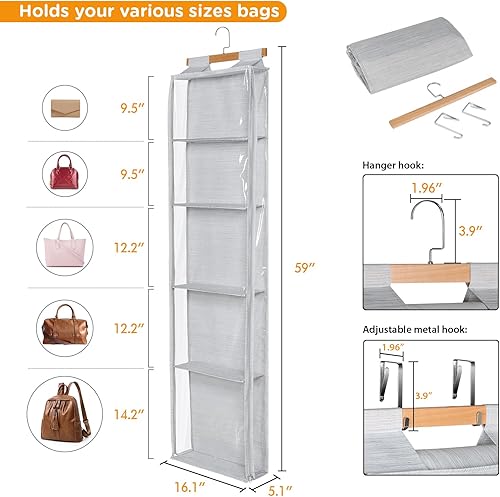 Holds your various sizes bags

9.5″

9.5″

12.2″

12.2″

14.2″

59″

16.1″

5.1″

Hanger hook:

1.96″

3.9″

Adjustable metal hook:

1.96″

3.9″