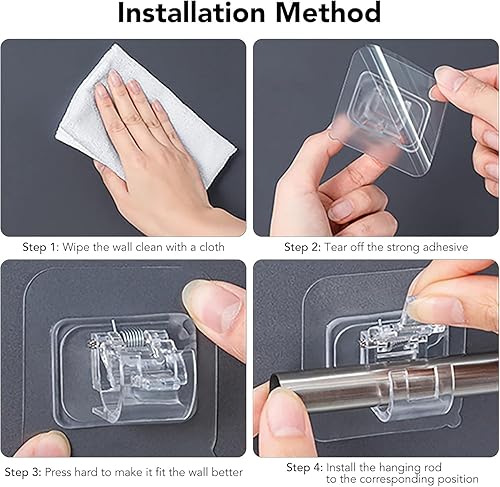 Installation Method

Step 1: Wipe the wall clean with a cloth

Step 2: Tear off the strong adhesive

Step 3: Press hard to make it fit the wall better

Step 4: Install the hanging rod to the corresponding position