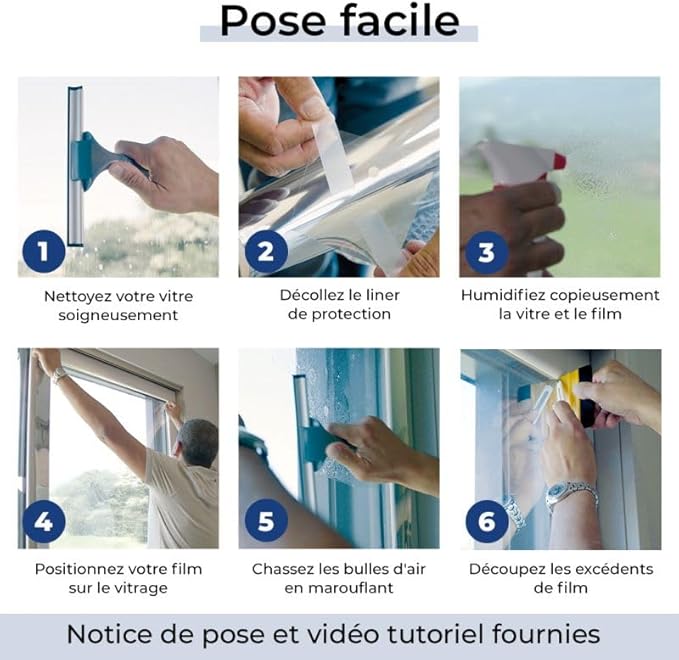 Pose facile

1

Nettoyez votre vitre soigneusement

2

Décollez le liner de protection

3

Humidifiez copieusement la vitre et le film

4

Positionnez votre film sur le vitrage

5

Chassez les bulles d'air en marouflant

6

Découpez les excédents de film

Notice de pose et vidéo tutoriel fournies