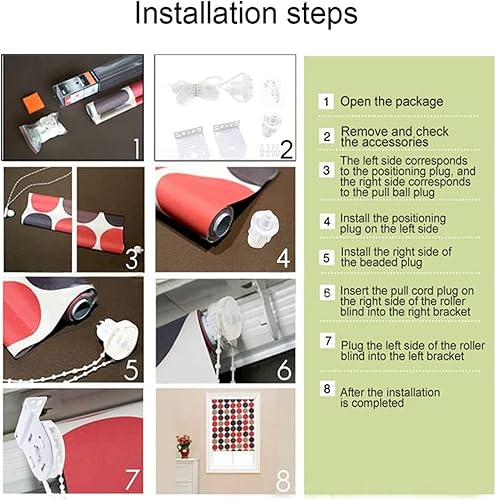 Installation steps

1

2

3

4

5

6

7

8

1 Open the package

2 Remove and check the accessories

3 The left side corresponds to the positioning plug, and the right side corresponds to the pull ball plug

4 Install the positioning plug on the left side

5 Install the right side of the beaded plug

6 Insert the pull cord plug on the right side of the roller blind into the right bracket

7 Plug the left side of the roller blind into the left bracket

8 After the installation is completed