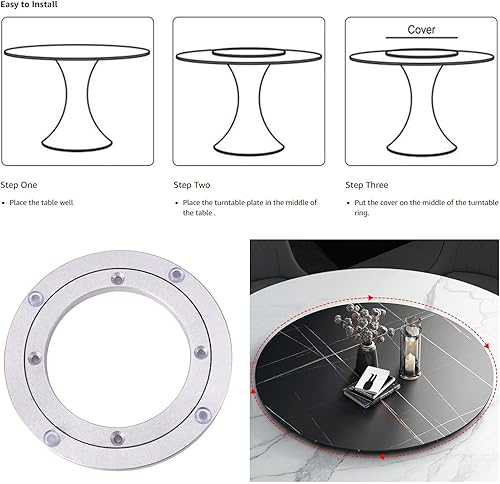 Easy to Install

Cover

Step One

• Place the table well

Step Two

• Place the turntable plate in the middle of the table .

Step Three

• Put the cover on the middle of the turntable ring.