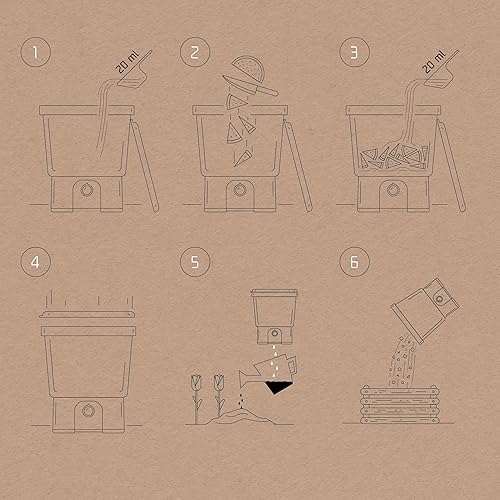 1

20 ml

2

3

20 ml

4

5

6