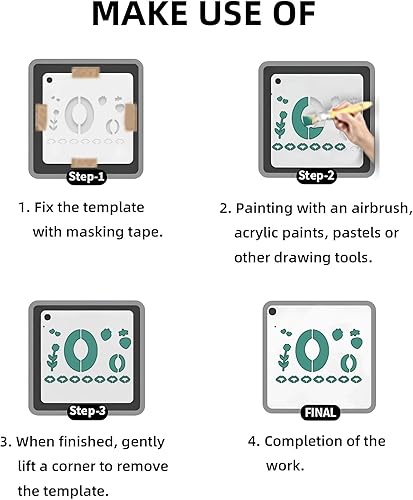 MAKE USE OF

Step-1

1. Fix the template with masking tape.

Step-2

2. Painting with an airbrush, acrylic paints, pastels or other drawing tools.

Step-3

3. When finished, gently lift a corner to remove the template.

FINAL

4. Completion of the work.